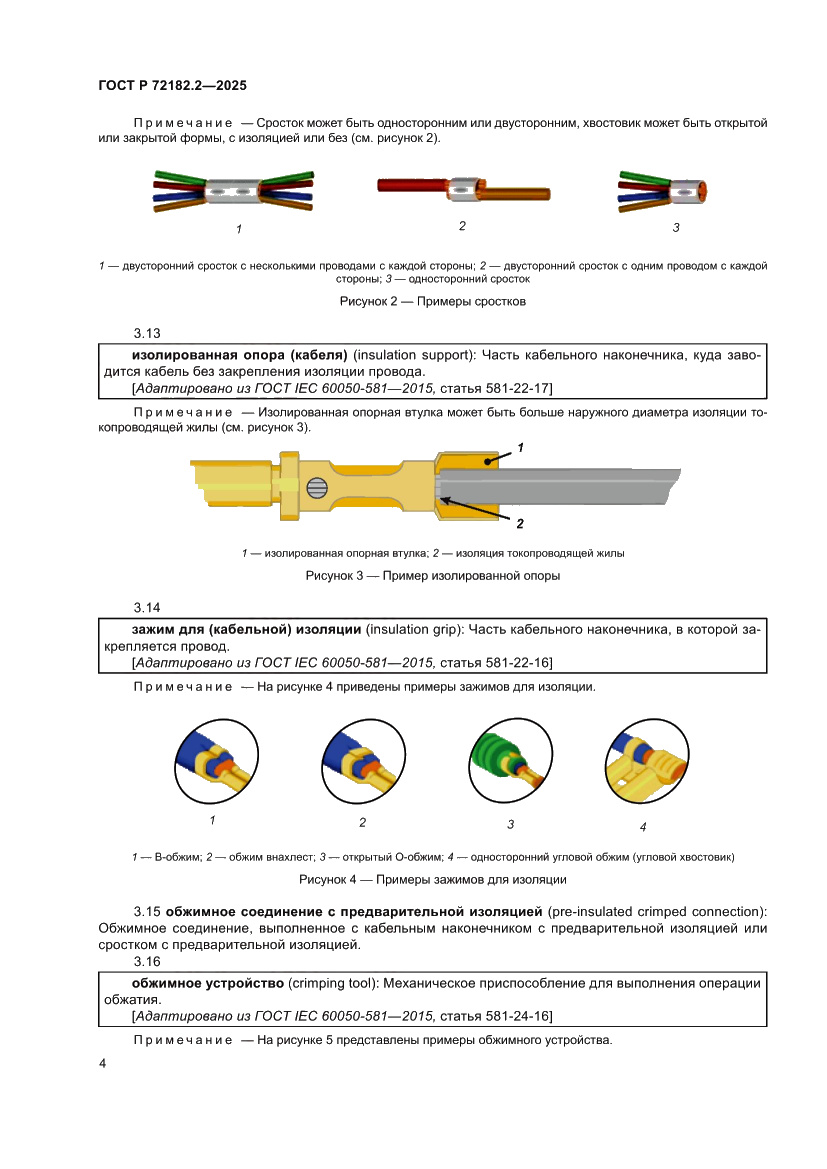 ГОСТ Р 72182.2—2025

Примечание — Сросток может быть односторонним или двусторонним, хвостовик может быть открытой или закрытой формы, с изоляцией или без (см. рисунок 2).

1

2

3

1 — двусторонний сросток с несколькими проводами с каждой стороны; 2 — двусторонний сросток с одним проводом с каждой стороны; 3 — односторонний сросток

Рисунок 2 — Примеры сростков

3.13

изолированная опора (кабеля) (insulation support): Часть кабельного наконечника, куда заводится кабель без закрепления изоляции провода.
[Адаптировано из ГОСТ IEC 60050-581—2015, статья 581-22-17]

Примечание — Изолированная опорная втулка может быть больше наружного диаметра изоляции токопроводящей жилы (см. рисунок 3).

1

2

1 — изолированная опорная втулка; 2 — изоляция токопроводящей жилы

Рисунок 3 — Пример изолированной опоры

3.14

зажим для (кабельной) изоляции (insulation grip): Часть кабельного наконечника, в которой закрепляется провод.
[Адаптировано из ГОСТ IEC 60050-581—2015, статья 581-22-16]

Примечание — На рисунке 4 приведены примеры зажимов для изоляции.

1

2

3

4

1 — В-обжим; 2 — обжим внахлест; 3 — открытый О-обжим; 4 — односторонний угловой обжим (угловой хвостовик)

Рисунок 4 — Примеры зажимов для изоляции

3.15 обжимное соединение с предварительной изоляцией (pre-insulated crimped connection): Обжимное соединение, выполненное с кабельным наконечником с предварительной изоляцией или сростком с предварительной изоляцией.

3.16

обжимное устройство (crimping tool): Механическое приспособление для выполнения операции обжатия.
[Адаптировано из ГОСТ IEC 60050-581—2015, статья 581-24-16]

Примечание — На рисунке 5 представлены примеры обжимного устройства.

4