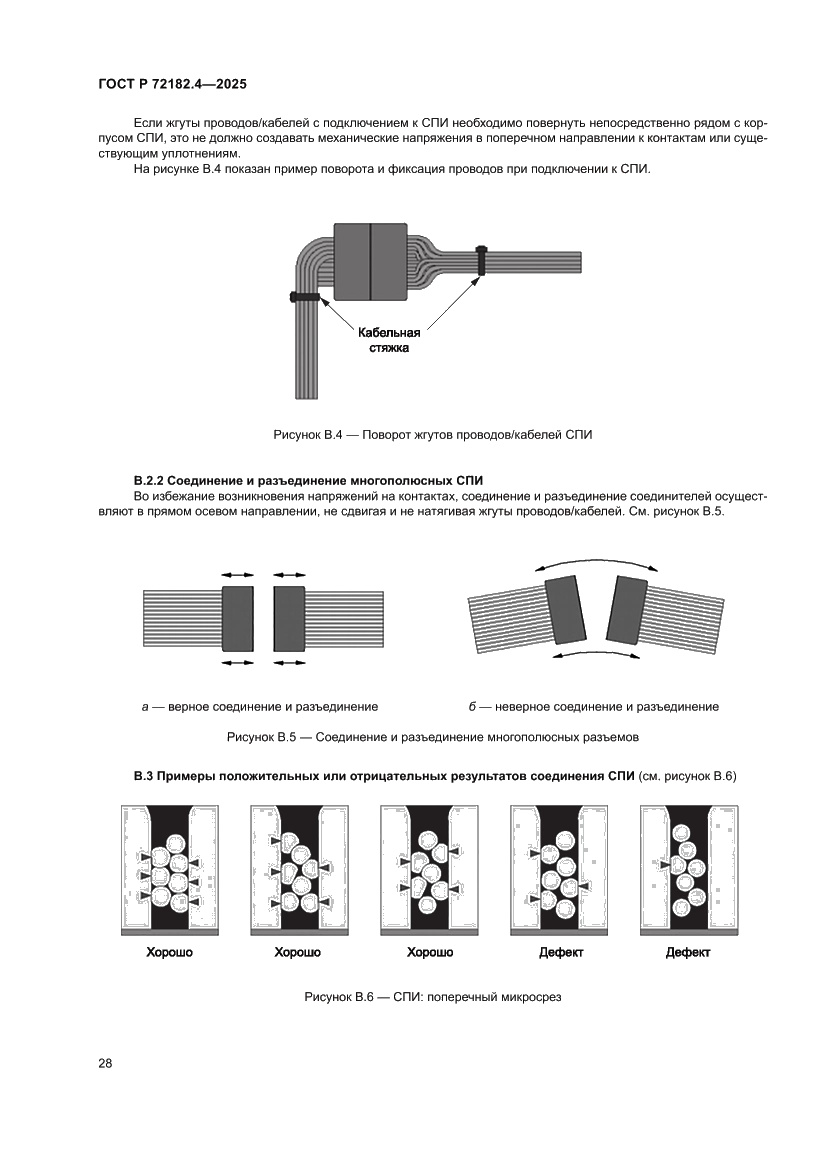 ГОСТ Р 72182.4—2025

Если жгуты проводов/кабелей с подключением к СПИ необходимо повернуть непосредственно рядом с корпусом СПИ, это не должно создавать механические напряжения в поперечном направлении к контактам или существующим уплотнениям.

На рисунке В.4 показан пример поворота и фиксация проводов при подключении к СПИ.

Кабельная стяжка

Рисунок В.4 — Поворот жгутов проводов/кабелей СПИ

В.2.2 Соединение и разъединение многополюсных СПИ

Во избежание возникновения напряжений на контактах, соединение и разъединение соединителей осуществляют в прямом осевом направлении, не сдвигая и не натягивая жгуты проводов/кабелей. См. рисунок В.5.

а — верное соединение и разъединение

б — неверное соединение и разъединение

Рисунок В.5 — Соединение и разъединение многополюсных разъемов

В.3 Примеры положительных или отрицательных результатов соединения СПИ (см. рисунок В.6)

Хорошо

Хорошо

Хорошо

Дефект

Дефект

Рисунок В.6 — СПИ: поперечный микросрез

28