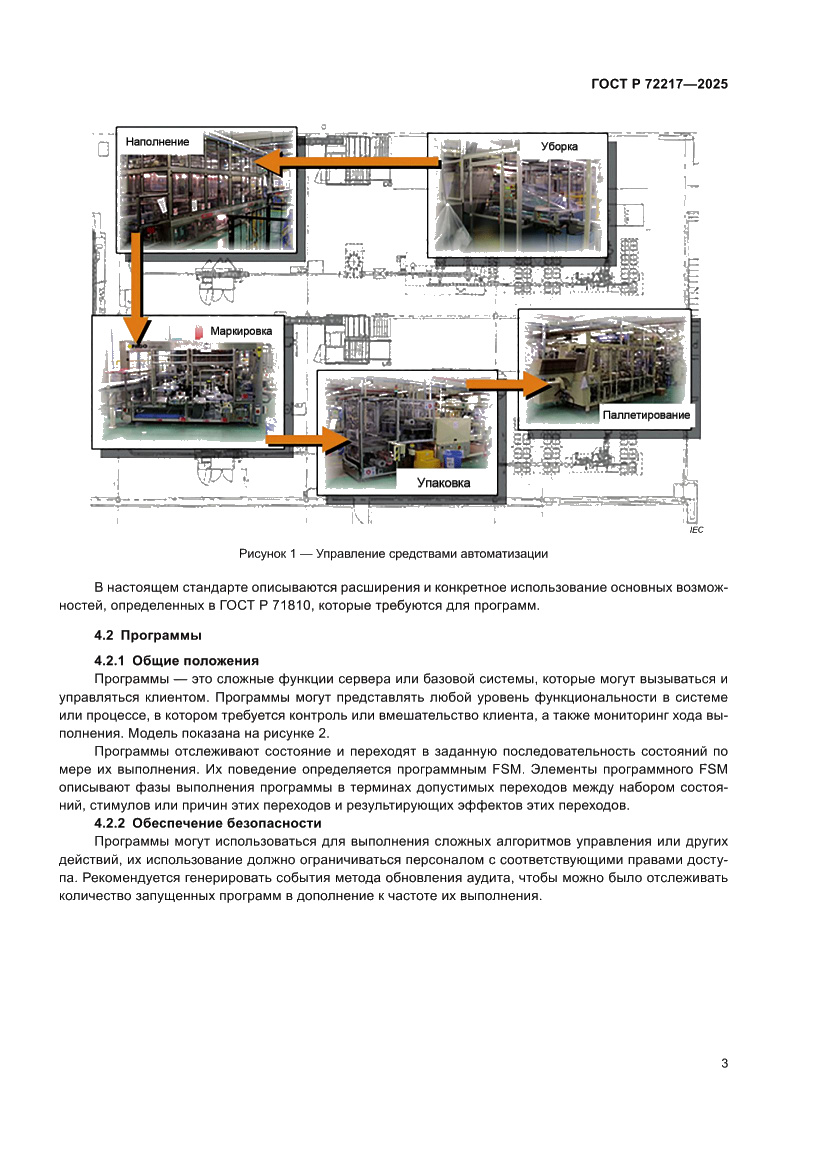 ГОСТ Р 72217—2025

Наполнение

Уборка

Маркировка

Паллетирование

Упаковка

IEC

Рисунок 1 — Управление средствами автоматизации

В настоящем стандарте описываются расширения и конкретное использование основных возможностей, определенных в ГОСТ Р 71810, которые требуются для программ.

4.2 Программы

4.2.1 Общие положения

Программы — это сложные функции сервера или базовой системы, которые могут вызываться и управляться клиентом. Программы могут представлять любой уровень функциональности в системе или процессе, в котором требуется контроль или вмешательство клиента, а также мониторинг хода выполнения. Модель показана на рисунке 2.

Программы отслеживают состояние и переходят в заданную последовательность состояний по мере их выполнения. Их поведение определяется программным FSM. Элементы программного FSM описывают фазы выполнения программы в терминах допустимых переходов между набором состояний, стимулов или причин этих переходов и результирующих эффектов этих переходов.

4.2.2 Обеспечение безопасности

Программы могут использоваться для выполнения сложных алгоритмов управления или других действий, их использование должно ограничиваться персоналом с соответствующими правами доступа. Рекомендуется генерировать события метода обновления аудита, чтобы можно было отслеживать количество запущенных программ в дополнение к частоте их выполнения.

3