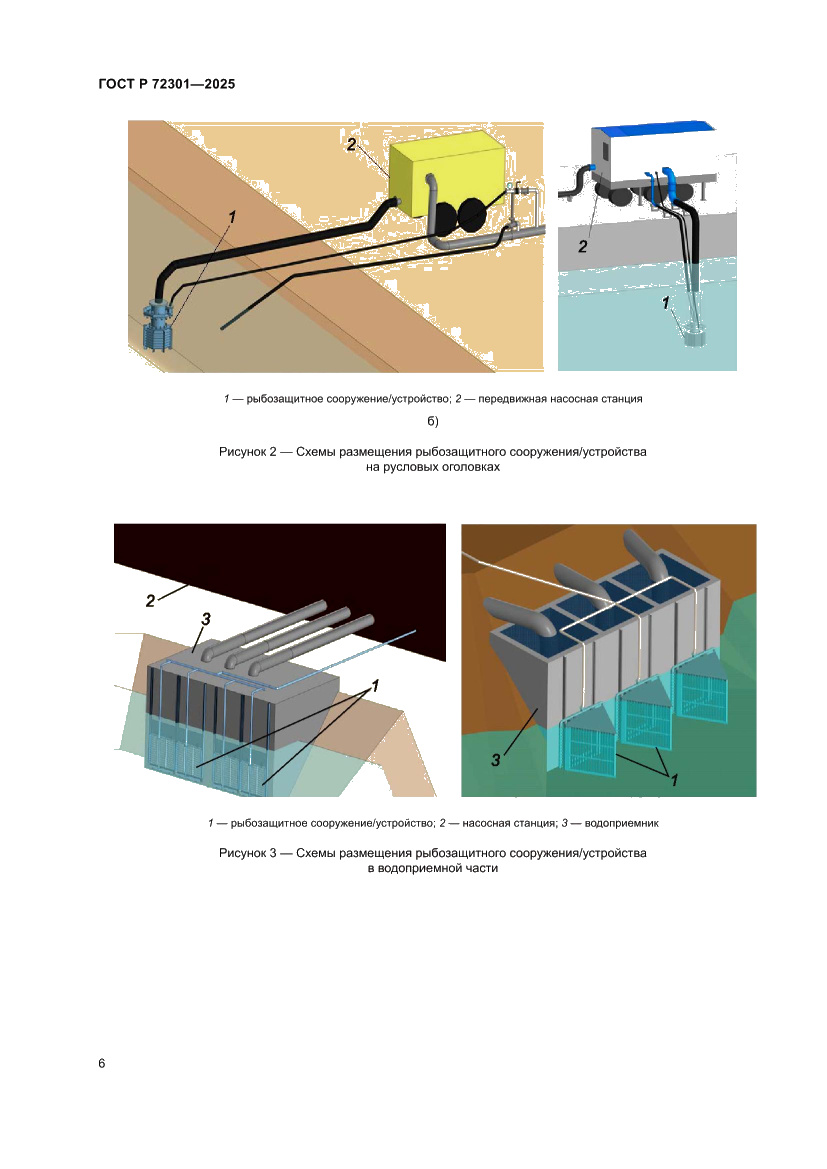 ГОСТ Р 72301—2025

2

1

2

1

1 — рыбозащитное сооружение/устройство; 2 — передвижная насосная станция

б)

Рисунок 2 — Схемы размещения рыбозащитного сооружения/устройства на русловых оголовках

2

3

1

3

1

1 — рыбозащитное сооружение/устройство; 2 — насосная станция; 3 — водоприемник

Рисунок 3 — Схемы размещения рыбозащитного сооружения/устройства в водоприемной части

6