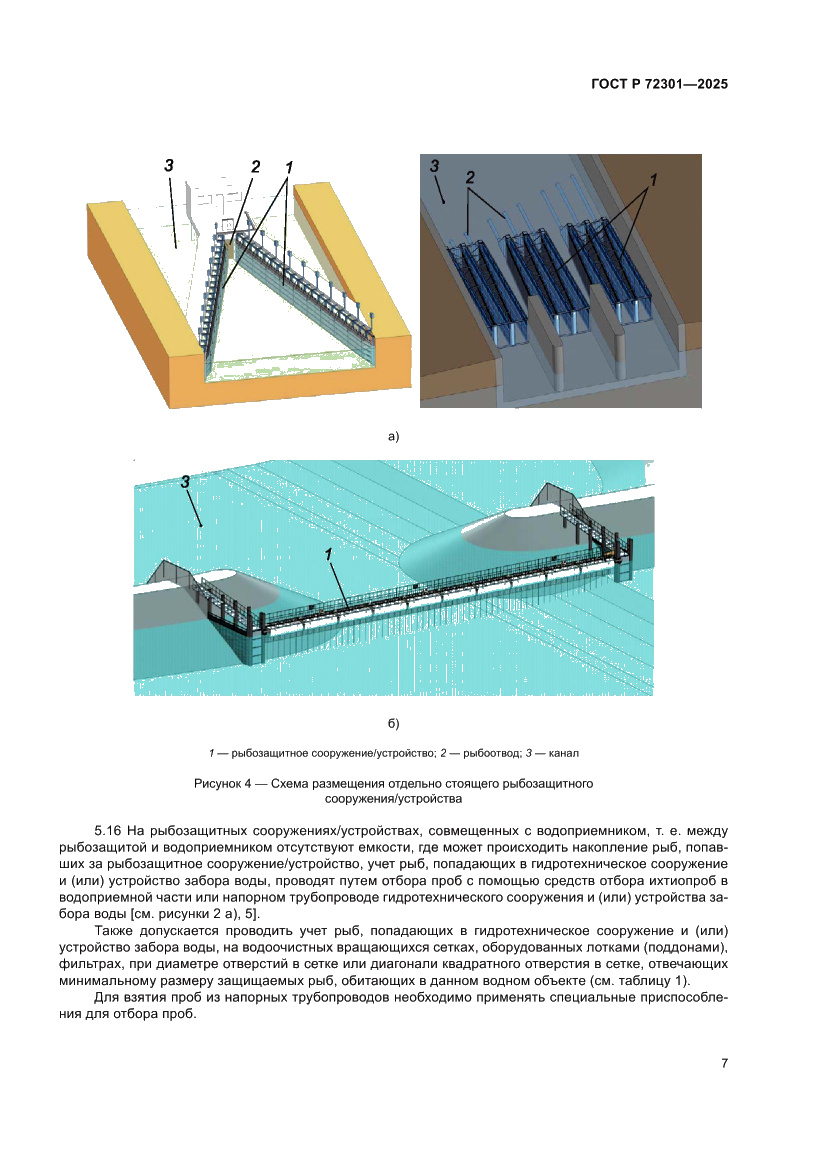 ГОСТ Р 72301—2025

3
2
1

3
2
1

а)

3
1

б)

1 — рыбозащитное сооружение/устройство; 2 — рыбоотвод; 3 — канал

Рисунок 4 — Схема размещения отдельно стоящего рыбозащитного сооружения/устройства

5.16 На рыбозащитных сооружениях/устройствах, совмещенных с водоприемником, т. е. между рыбозащитой и водоприемником отсутствуют емкости, где может происходить накопление рыб, попавших за рыбозащитное сооружение/устройство, учет рыб, попадающих в гидротехническое сооружение и (или) устройство забора воды, проводят путем отбора проб с помощью средств отбора ихтиопроб в водоприемной части или напорном трубопроводе гидротехнического сооружения и (или) устройства забора воды [см. рисунки 2 а), 5].

Также допускается проводить учет рыб, попадающих в гидротехническое сооружение и (или) устройство забора воды, на водоочистных вращающихся сетках, оборудованных лотками (поддонами), фильтрах, при диаметре отверстий в сетке или диагонали квадратного отверстия в сетке, отвечающих минимальному размеру защищаемых рыб, обитающих в данном водном объекте (см. таблицу 1).

Для взятия проб из напорных трубопроводов необходимо применять специальные приспособления для отбора проб.

7