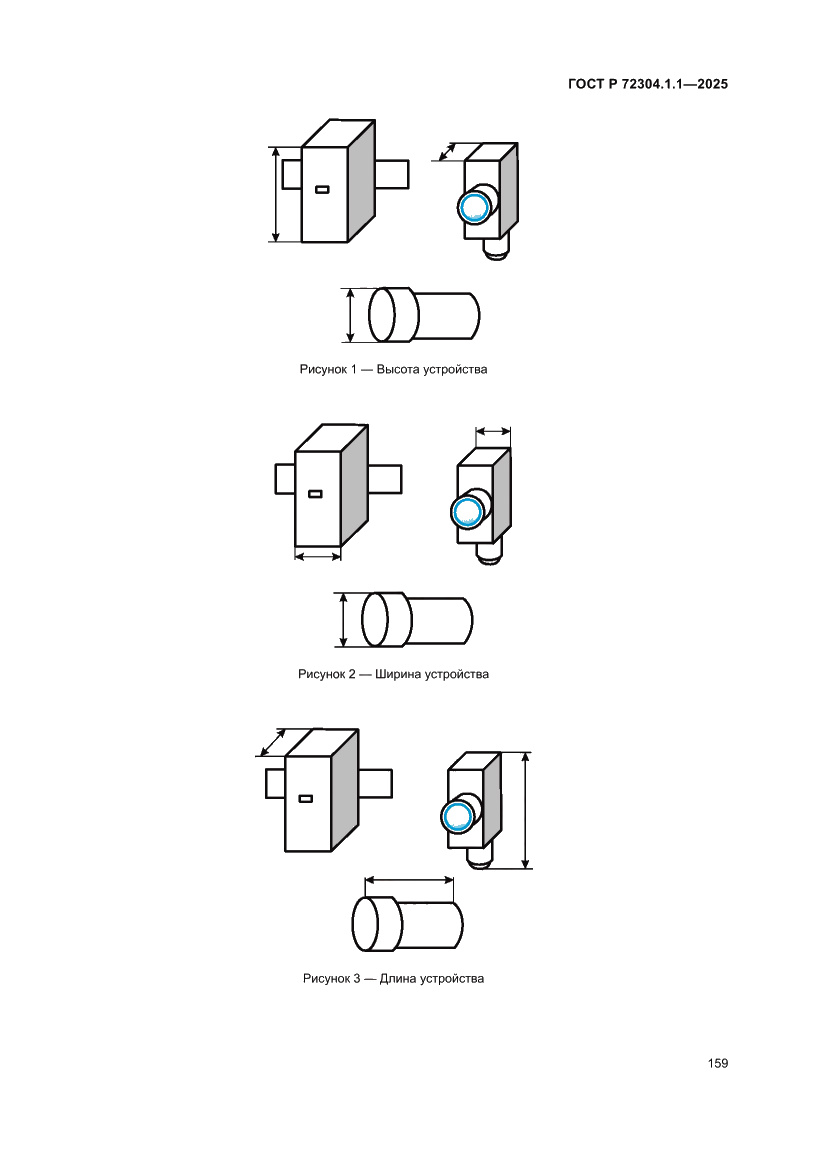 ГОСТ Р 72304.1.1—2025

Рисунок 1 — Высота устройства

Рисунок 2 — Ширина устройства

Рисунок 3 — Длина устройства

159