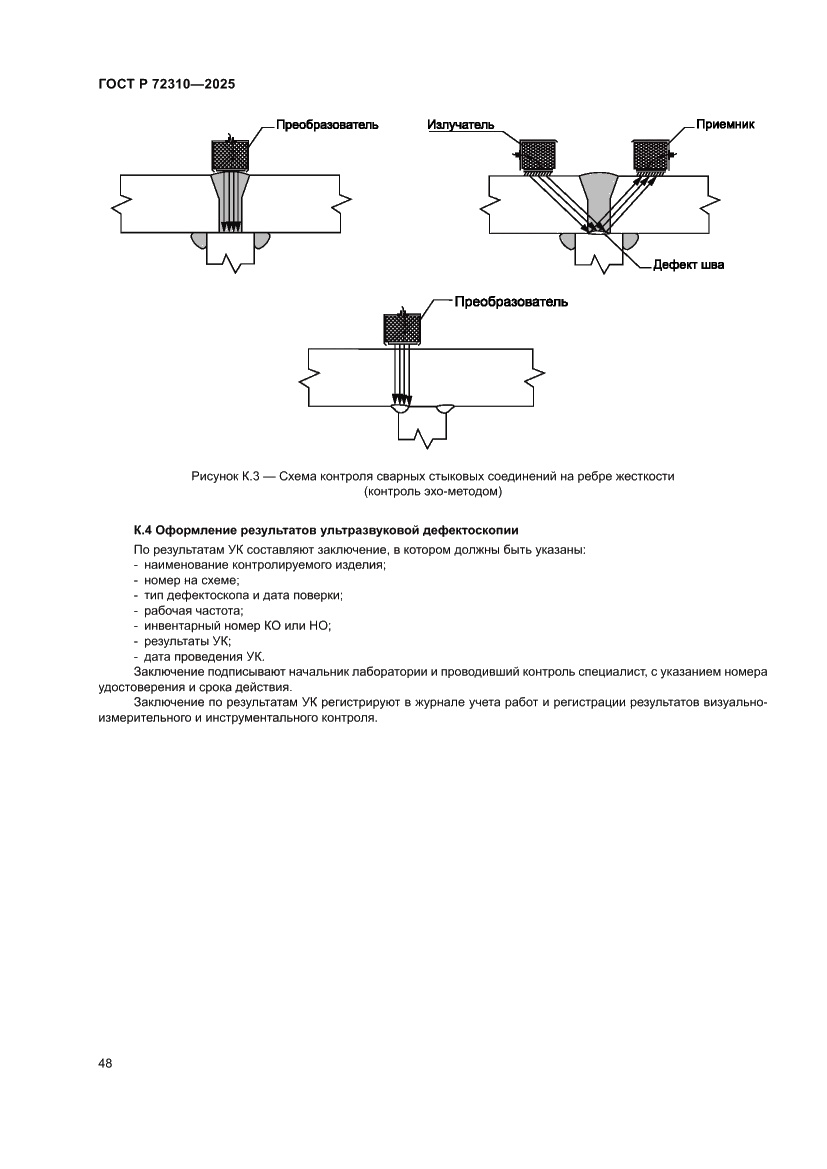 ГОСТ Р 72310—2025

Преобразователь

Излучатель

Приемник

Дефект шва

Преобразователь

Рисунок К.3 — Схема контроля сварных стыковых соединений на ребре жесткости (контроль эхо-методом)

К.4 Оформление результатов ультразвуковой дефектоскопии

По результатам УК составляют заключение, в котором должны быть указаны:
- наименование контролируемого изделия;
- номер на схеме;
- тип дефектоскопа и дата поверки;
- рабочая частота;
- инвентарный номер КО или НО;
- результаты УК;
- дата проведения УК.
Заключение подписывают начальник лаборатории и проводивший контроль специалист, с указанием номера удостоверения и срока действия.

Заключение по результатам УК регистрируют в журнале учета работ и регистрации результатов визуально-измерительного и инструментального контроля.

48