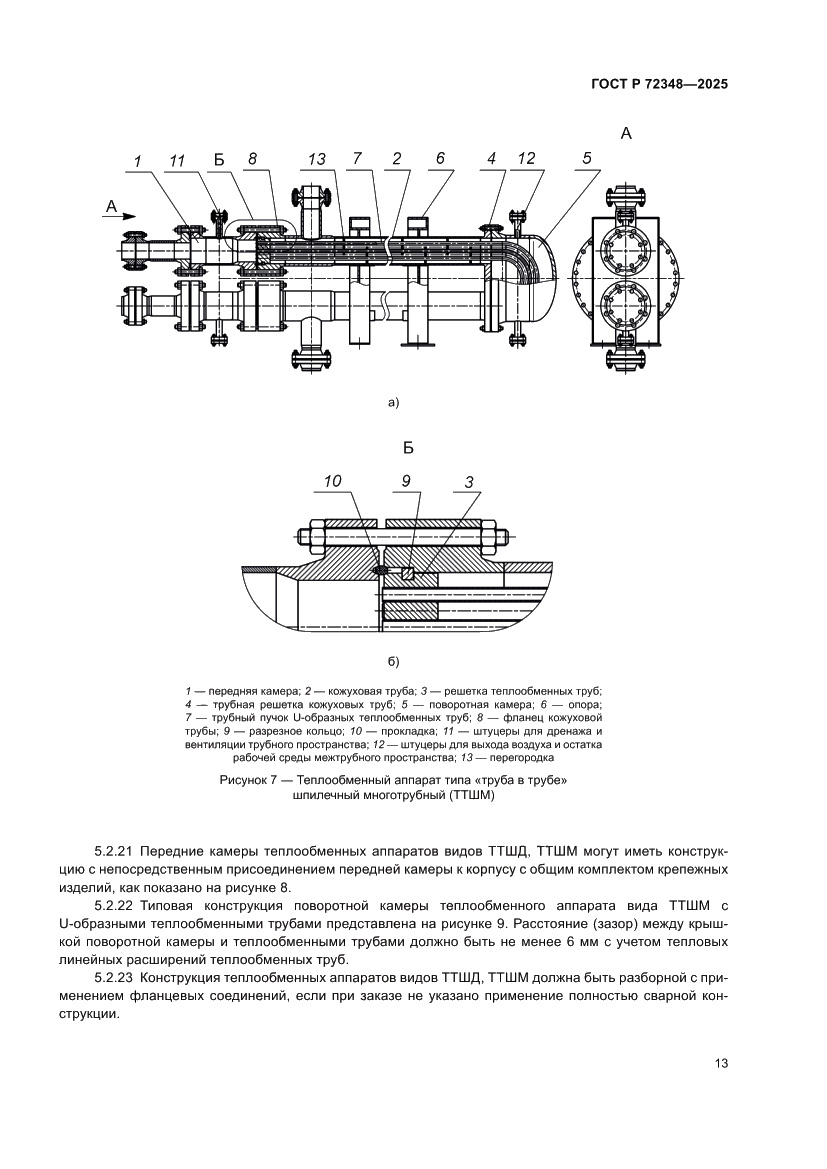 ГОСТ Р 72348—2025

А

1 11 Б 8 13 7 2 6 4 12 5

А

а)

Б

10 9 3

б)

1 — передняя камера; 2 — кожуховая труба; 3 — решетка теплообменных труб; 4 — трубная решетка кожуховых труб; 5 — поворотная камера; 6 — опора; 7 — трубный пучок U-образных теплообменных труб; 8 — фланец кожуховой трубы; 9 — разрезное кольцо; 10 — прокладка; 11 — штуцеры для дренажа и вентиляции трубного пространства; 12 — штуцеры для выхода воздуха и остатка рабочей среды межтрубного пространства; 13 — перегородка

Рисунок 7 — Теплообменный аппарат типа «труба в трубе» шпилечный многотрубный (ТТШМ)

5.2.21 Передние камеры теплообменных аппаратов видов ТТШД, ТТШМ могут иметь конструкцию с непосредственным присоединением передней камеры к корпусу с общим комплектом крепежных изделий, как показано на рисунке 8.

5.2.22 Типовая конструкция поворотной камеры теплообменного аппарата вида ТТШМ с U-образными теплообменными трубами представлена на рисунке 9. Расстояние (зазор) между крышкой поворотной камеры и теплообменными трубами должно быть не менее 6 мм с учетом тепловых линейных расширений теплообменных труб.

5.2.23 Конструкция теплообменных аппаратов видов ТТШД, ТТШМ должна быть разборной с применением фланцевых соединений, если при заказе не указано применение полностью сварной конструкции.

13