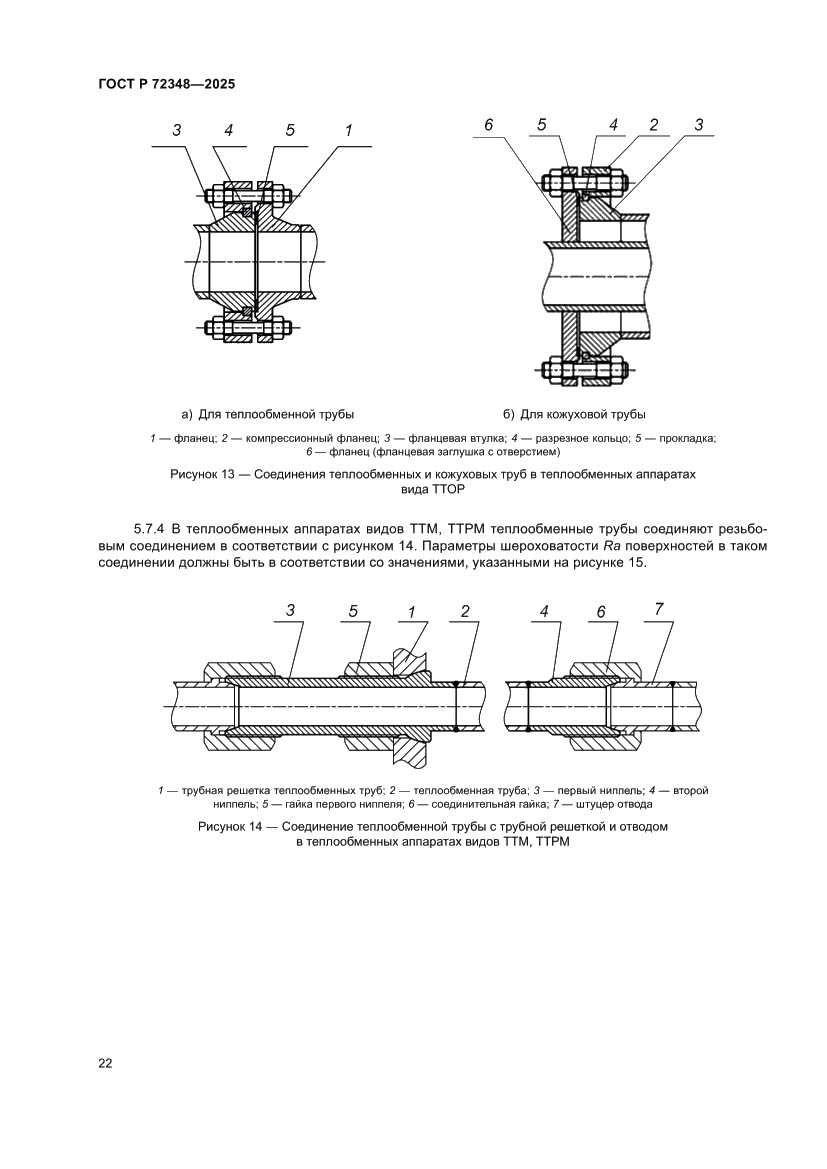 ГОСТ Р 72348—2025

3 4 5 1

6 5 4 2 3

а) Для теплообменной трубы

б) Для кожуховой трубы

1 — фланец; 2 — компрессионный фланец; 3 — фланцевая втулка; 4 — разрезное кольцо; 5 — прокладка; 6 — фланец (фланцевая заглушка с отверстием)

Рисунок 13 — Соединения теплообменных и кожуховых труб в теплообменных аппаратах вида ТТОР

5.7.4 В теплообменных аппаратах видов ТТМ, ТТРМ теплообменные трубы соединяют резьбовым соединением в соответствии с рисунком 14. Параметры шероховатости Ra поверхностей в таком соединении должны быть в соответствии со значениями, указанными на рисунке 15.

3 5 1 2

4 6 7

1 — трубная решетка теплообменных труб; 2 — теплообменная труба; 3 — первый ниппель; 4 — второй ниппель; 5 — гайка первого ниппеля; 6 — соединительная гайка; 7 — штуцер отвода

Рисунок 14 — Соединение теплообменной трубы с трубной решеткой и отводом в теплообменных аппаратах видов ТТМ, ТТРМ

22