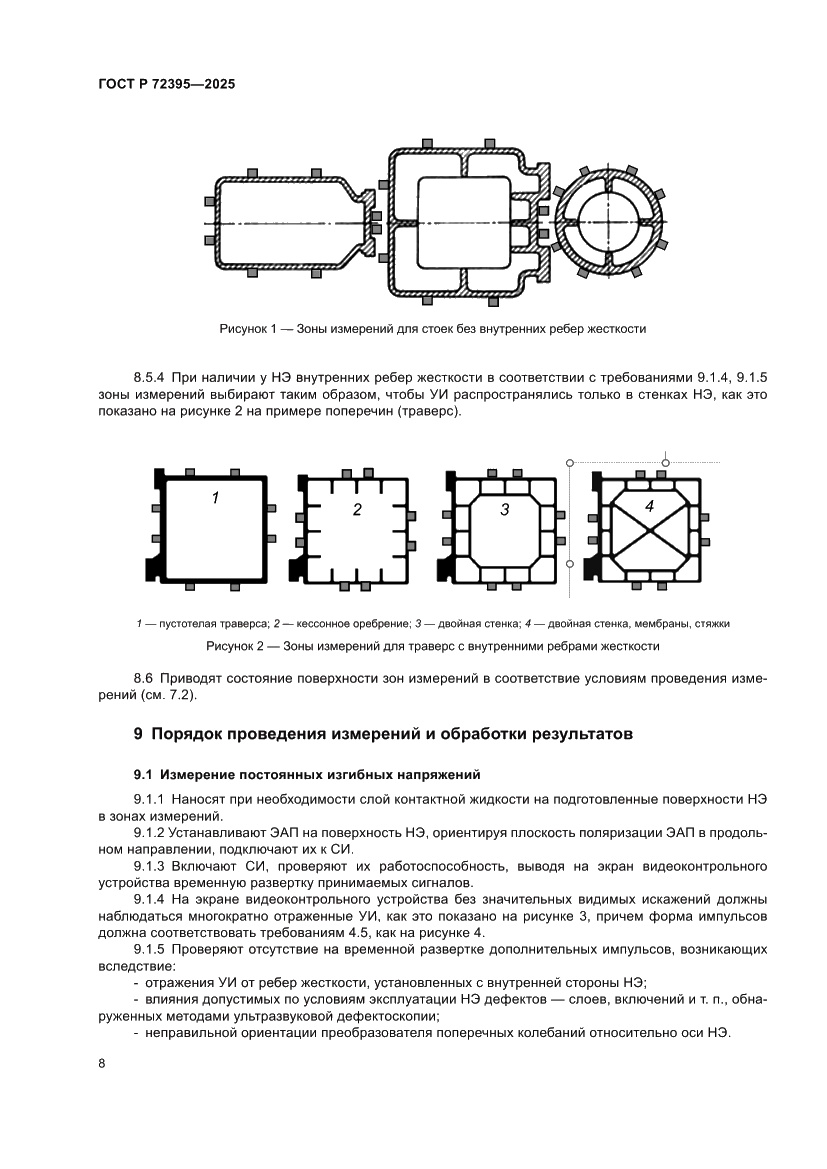 ГОСТ Р 72395—2025

Рисунок 1 — Зоны измерений для стоек без внутренних ребер жесткости

8.5.4 При наличии у НЭ внутренних ребер жесткости в соответствии с требованиями 9.1.4, 9.1.5 зоны измерений выбирают таким образом, чтобы УИ распространялись только в стенках НЭ, как это показано на рисунке 2 на примере поперечин (траверс).

1

2

3

4

1 — пустотелая траверса; 2 — кессонное оребрение; 3 — двойная стенка; 4 — двойная стенка, мембраны, стяжки

Рисунок 2 — Зоны измерений для траверс с внутренними ребрами жесткости

8.6 Приводят состояние поверхности зон измерений в соответствие условиям проведения измерений (см. 7.2).

9 Порядок проведения измерений и обработки результатов

9.1 Измерение постоянных изгибных напряжений

9.1.1 Наносят при необходимости слой контактной жидкости на подготовленные поверхности НЭ в зонах измерений.

9.1.2 Устанавливают ЭАП на поверхность НЭ, ориентируя плоскость поляризации ЭАП в продольном направлении, подключают их к СИ.

9.1.3 Включают СИ, проверяют их работоспособность, выводя на экран видеоконтрольного устройства временную развертку принимаемых сигналов.

9.1.4 На экране видеоконтрольного устройства без значительных видимых искажений должны наблюдаться многократно отраженные УИ, как это показано на рисунке 3, причем форма импульсов должна соответствовать требованиям 4.5, как на рисунке 4.

9.1.5 Проверяют отсутствие на временной развертке дополнительных импульсов, возникающих вследствие:

- отражения УИ от ребер жесткости, установленных с внутренней стороны НЭ;
- влияния допустимых по условиям эксплуатации НЭ дефектов — слоев, включений и т. п., обнаруженных методами ультразвуковой дефектоскопии;
- неправильной ориентации преобразователя поперечных колебаний относительно оси НЭ.

8