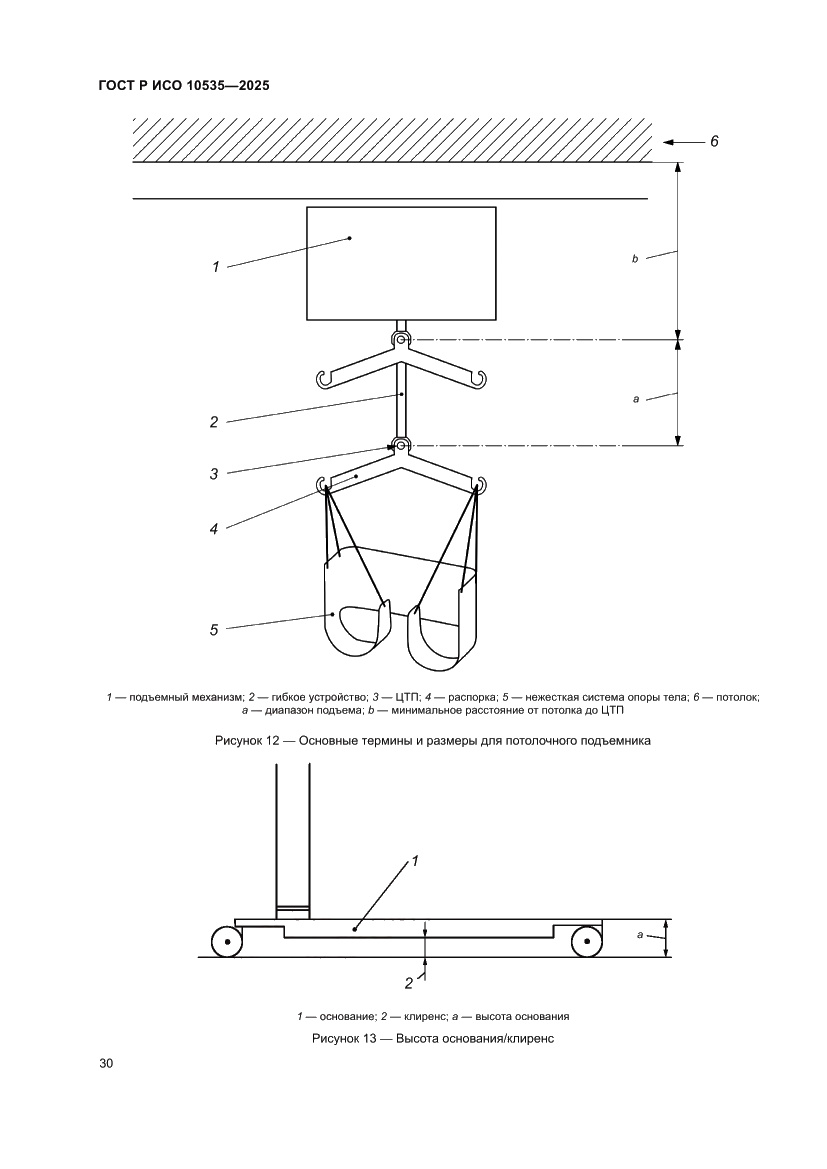 ГОСТ Р ИСО 10535—2025

6

b

1

a

2

3

4

5

1 — подъемный механизм; 2 — гибкое устройство; 3 — ЦТП; 4 — распорка; 5 — нежесткая система опоры тела; 6 — потолок; a — диапазон подъема; b — минимальное расстояние от потолка до ЦТП

Рисунок 12 — Основные термины и размеры для потолочного подъемника

1

a

2

1 — основание; 2 — клиренс; a — высота основания

Рисунок 13 — Высота основания/клиренс

30