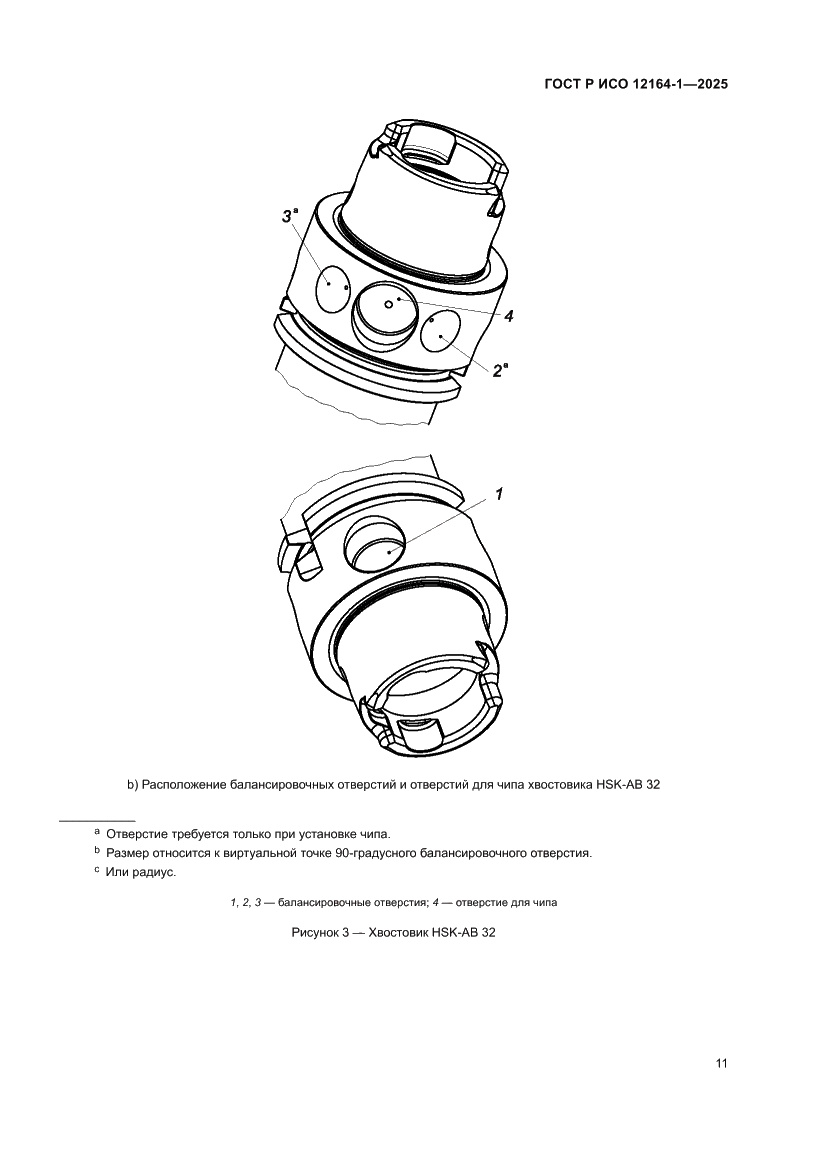 ГОСТ Р ИСО 12164-1—2025

$3^a$

4

$2^a$

1

b) Расположение балансировочных отверстий и отверстий для чипа хвостовика HSK-AB 32

$^a$ Отверстие требуется только при установке чипа.
$^b$ Размер относится к виртуальной точке 90-градусного балансировочного отверстия.
$^c$ Или радиус.

1, 2, 3 — балансировочные отверстия; 4 — отверстие для чипа

Рисунок 3 — Хвостовик HSK-AB 32

11