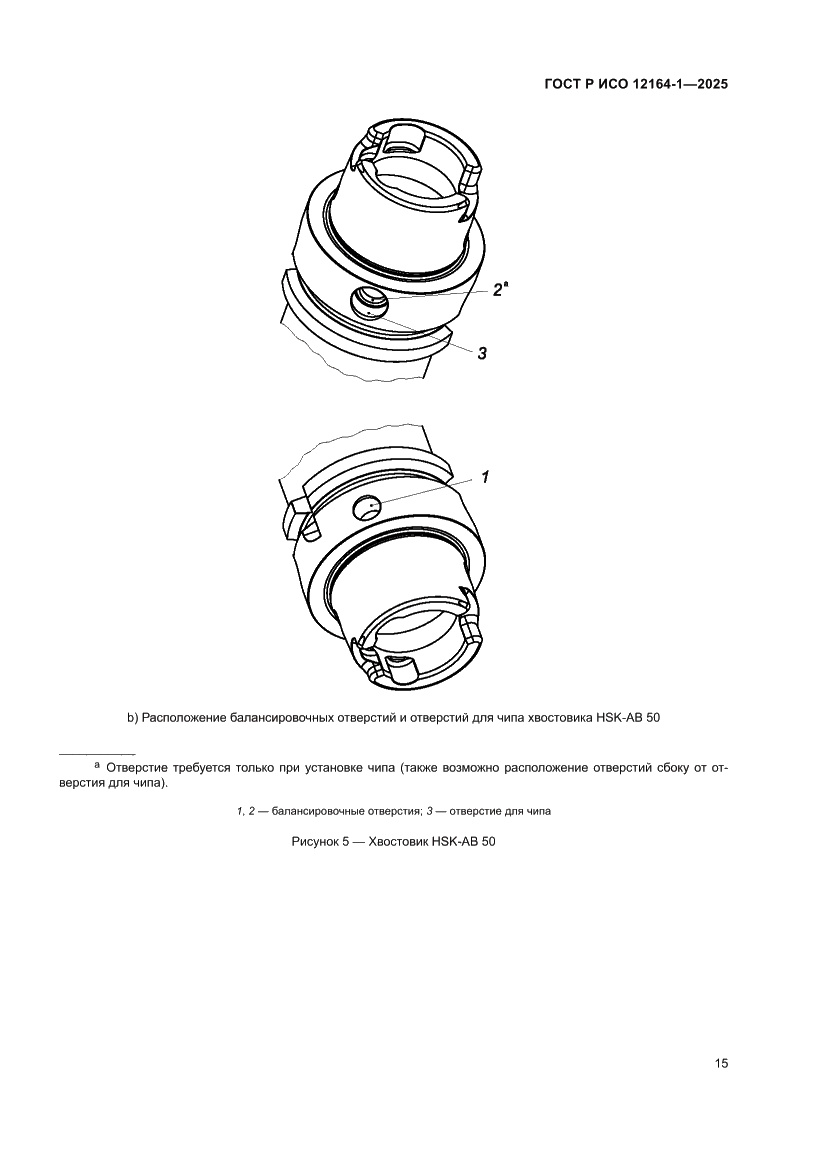 ГОСТ Р ИСО 12164-1—2025

$2^a$

3

1

b) Расположение балансировочных отверстий и отверстий для чипа хвостовика HSK-AB 50

a Отверстие требуется только при установке чипа (также возможно расположение отверстий сбоку от отверстия для чипа).

1, 2 — балансировочные отверстия; 3 — отверстие для чипа

Рисунок 5 — Хвостовик HSK-AB 50

15