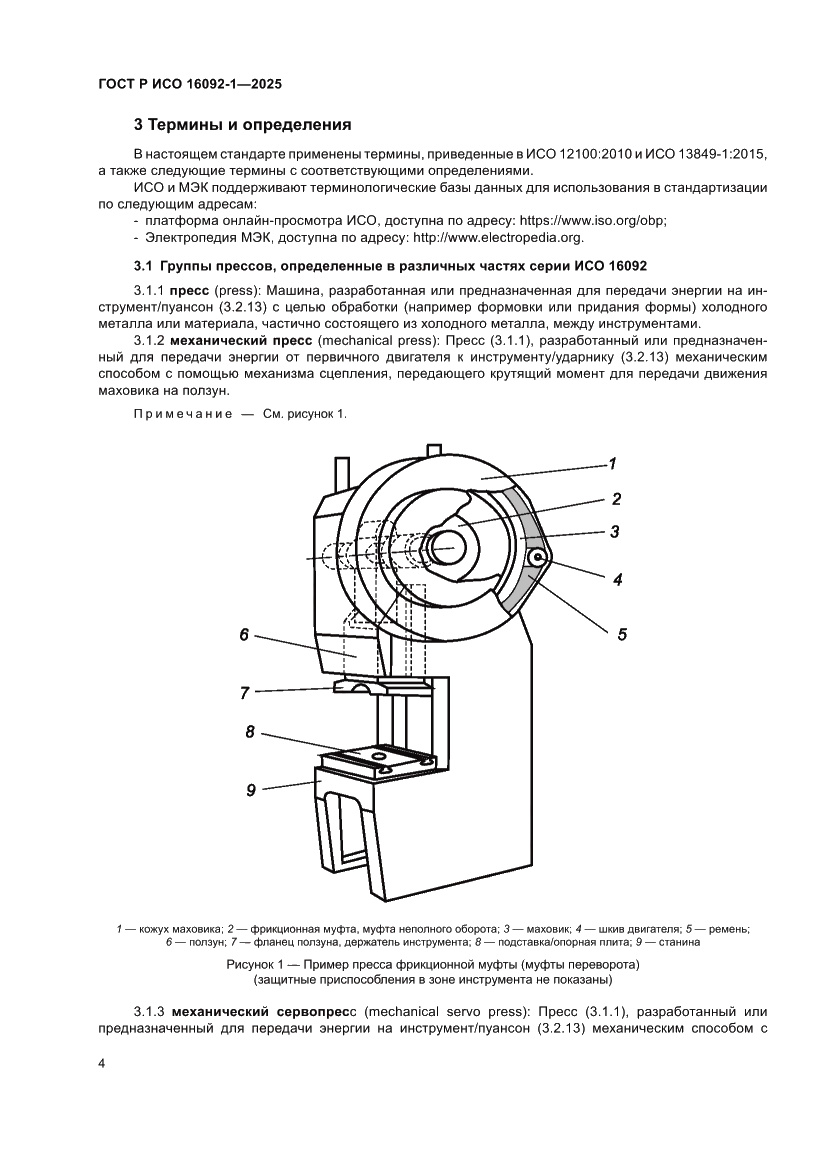 ГОСТ Р ИСО 16092-1—2025

3 Термины и определения

В настоящем стандарте применены термины, приведенные в ИСО 12100:2010 и ИСО 13849-1:2015, а также следующие термины с соответствующими определениями.

ИСО и МЭК поддерживают терминологические базы данных для использования в стандартизации по следующим адресам:

- платформа онлайн-просмотра ИСО, доступна по адресу: https://www.iso.org/obp;
- Электропедия МЭК, доступна по адресу: http://www.electropedia.org.

3.1 Группы прессов, определенные в различных частях серии ИСО 16092

3.1.1 пресс (press): Машина, разработанная или предназначенная для передачи энергии на инструмент/пуансон (3.2.13) с целью обработки (например формовки или придания формы) холодного металла или материала, частично состоящего из холодного металла, между инструментами.

3.1.2 механический пресс (mechanical press): Пресс (3.1.1), разработанный или предназначенный для передачи энергии от первичного двигателя к инструменту/ударнику (3.2.13) механическим способом с помощью механизма сцепления, передающего крутящий момент для передачи движения маховика на ползун.

Примечание — См. рисунок 1.

1
2
3
4
5
6
7
8
9

1 — кожух маховика; 2 — фрикционная муфта, муфта неполного оборота; 3 — маховик; 4 — шкив двигателя; 5 — ремень; 6 — ползун; 7 — фланец ползуна, держатель инструмента; 8 — подставка/опорная плита; 9 — станина

Рисунок 1 — Пример пресса фрикционной муфты (муфты переворота) (защитные приспособления в зоне инструмента не показаны)

3.1.3 механический сервопресс (mechanical servo press): Пресс (3.1.1), разработанный или предназначенный для передачи энергии на инструмент/пуансон (3.2.13) механическим способом с

4