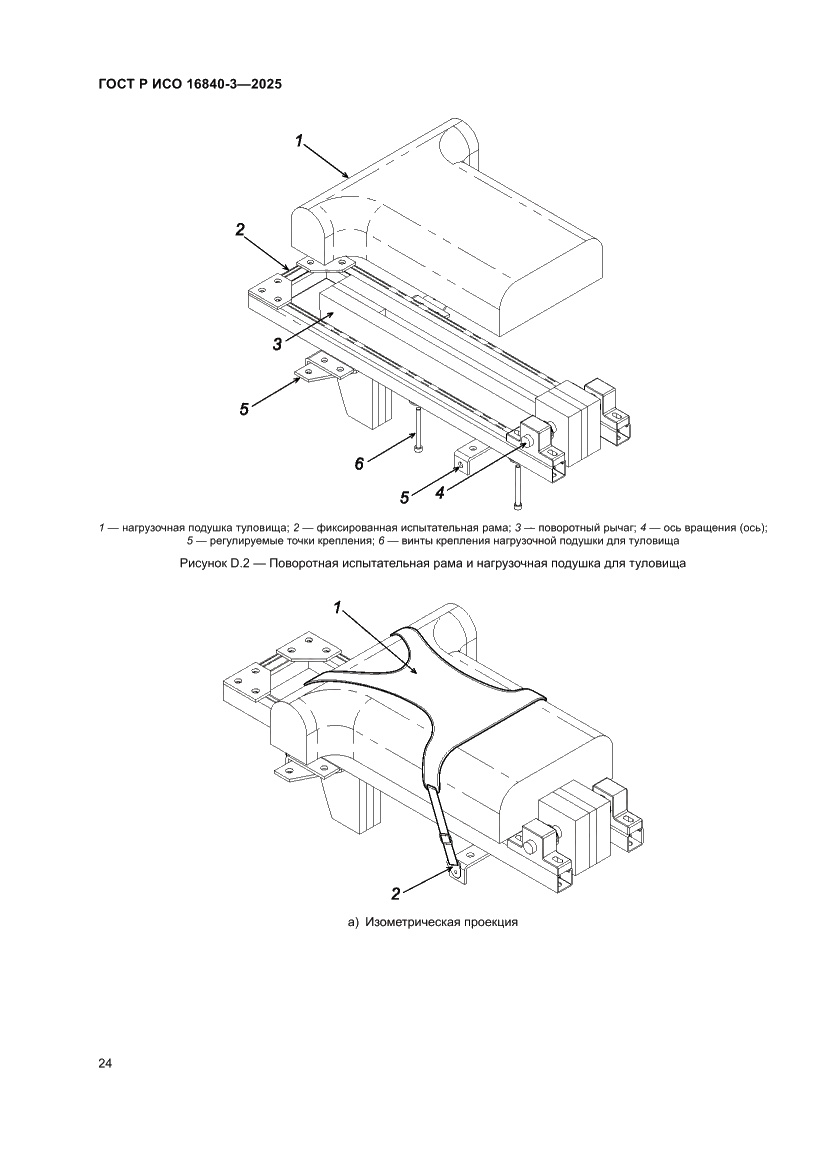 ГОСТ Р ИСО 16840-3—2025

1

2

3

5

6

5

4

1 — нагрузочная подушка туловища; 2 — фиксированная испытательная рама; 3 — поворотный рычаг; 4 — ось вращения (ось); 5 — регулируемые точки крепления; 6 — винты крепления нагрузочной подушки для туловища

Рисунок D.2 — Поворотная испытательная рама и нагрузочная подушка для туловища

1

2

а) Изометрическая проекция

24