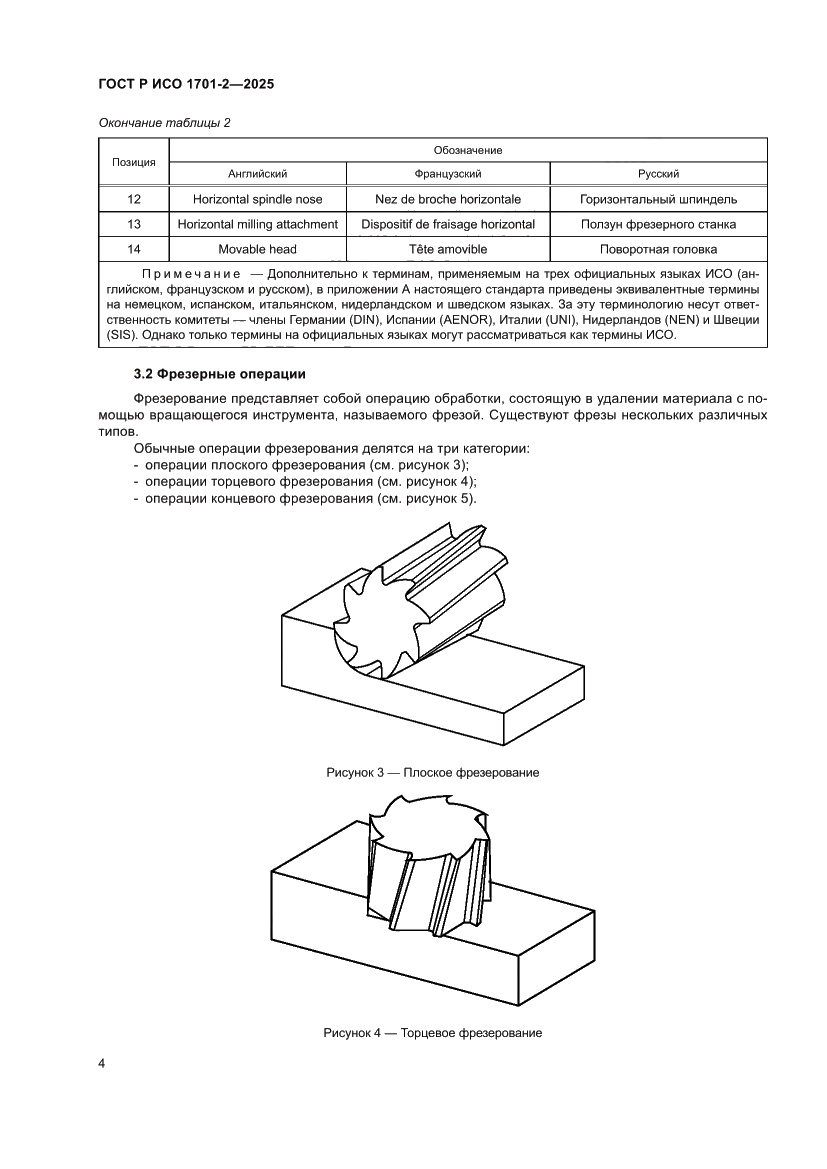 ГОСТ Р ИСО 1701-2—2025

Окончание таблицы 2

| Позиция | Обозначение | | |
|---|---|---|---|
| | Английский | Французский | Русский |
| 12 | Horizontal spindle nose | Nez de broche horizontale | Горизонтальный шпиндель |
| 13 | Horizontal milling attachment | Dispositif de fraisage horizontal | Ползун фрезерного станка |
| 14 | Movable head | Tête amovible | Поворотная головка |

Примечание — Дополнительно к терминам, применяемым на трех официальных языках ИСО (английском, французском и русском), в приложении А настоящего стандарта приведены эквивалентные термины на немецком, испанском, итальянском, нидерландском и шведском языках. За эту терминологию несут ответственность комитеты — члены Германии (DIN), Испании (AENOR), Италии (UNI), Нидерландов (NEN) и Швеции (SIS). Однако только термины на официальных языках могут рассматриваться как термины ИСО.

3.2 Фрезерные операции

Фрезерование представляет собой операцию обработки, состоящую в удалении материала с помощью вращающегося инструмента, называемого фрезой. Существуют фрезы нескольких различных типов.

Обычные операции фрезерования делятся на три категории:
- операции плоского фрезерования (см. рисунок 3);
- операции торцевого фрезерования (см. рисунок 4);
- операции концевого фрезерования (см. рисунок 5).

Рисунок 3 — Плоское фрезерование

Рисунок 4 — Торцевое фрезерование

4