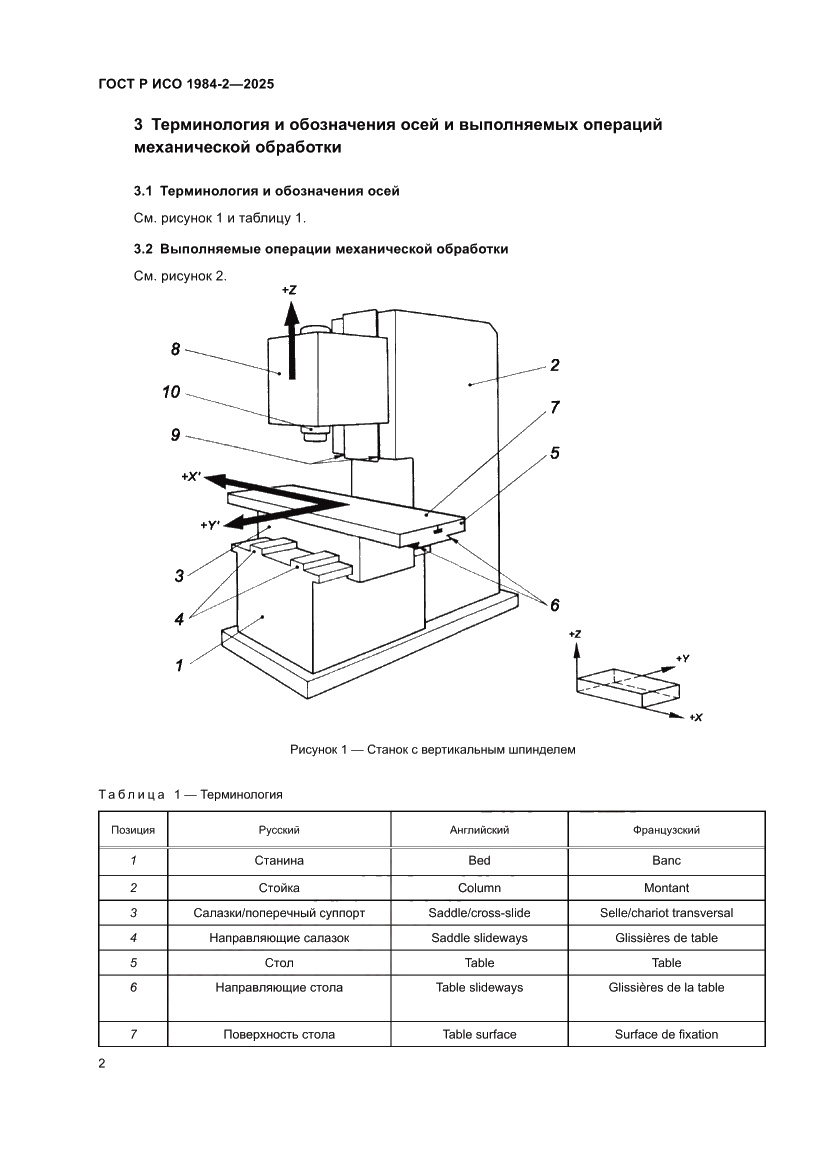 ГОСТ Р ИСО 1984-2—2025

3 Терминология и обозначения осей и выполняемых операций механической обработки

3.1 Терминология и обозначения осей

См. рисунок 1 и таблицу 1.

3.2 Выполняемые операции механической обработки

См. рисунок 2.

+Z

8

10

9

+X'

+Y'

3

4

1

2

7

5

6

+Z

+Y

+X

Рисунок 1 — Станок с вертикальным шпинделем

Таблица 1 — Терминология

| Позиция | Русский | Английский | Французский |
|---|---|---|---|
| 1 | Станина | Bed | Banc |
| 2 | Стойка | Column | Montant |
| 3 | Салазки/поперечный суппорт | Saddle/cross-slide | Selle/chariot transversal |
| 4 | Направляющие салазок | Saddle slideways | Glissières de table |
| 5 | Стол | Table | Table |
| 6 | Направляющие стола | Table slideways | Glissières de la table |
| 7 | Поверхность стола | Table surface | Surface de fixation |

2