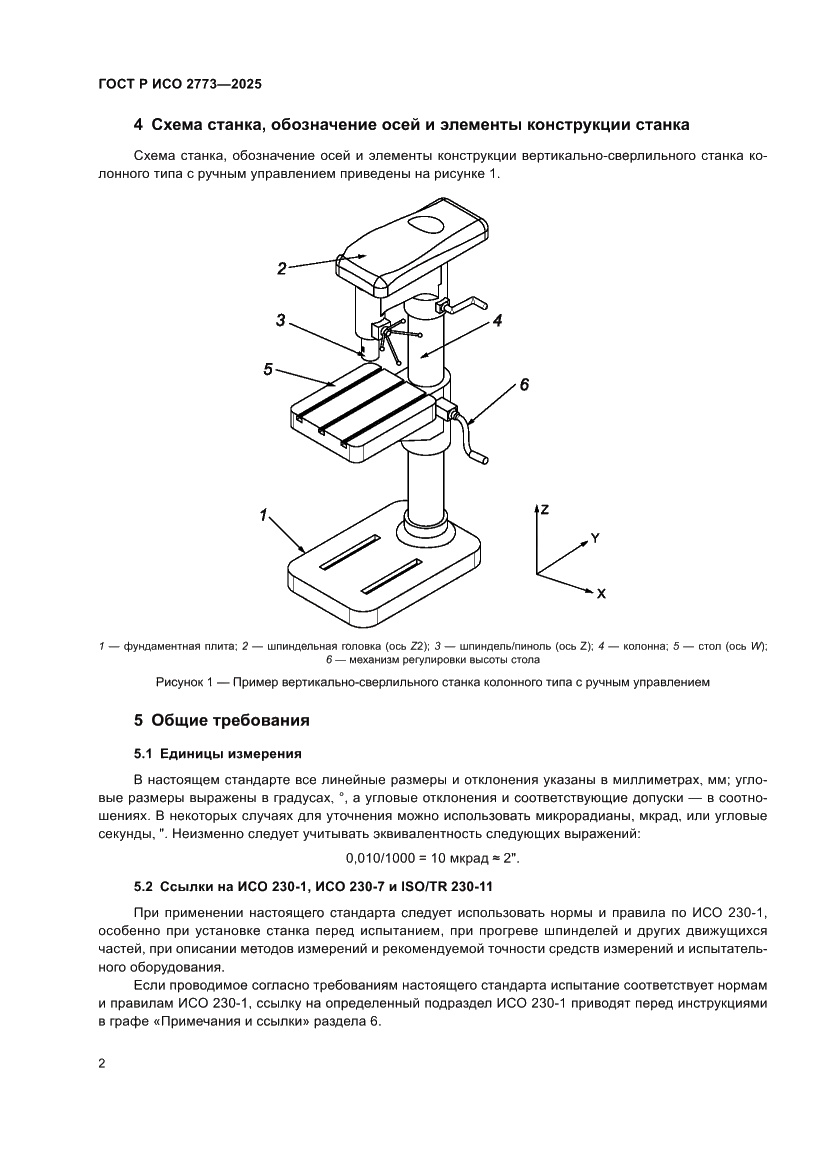 ГОСТ Р ИСО 2773—2025

4 Схема станка, обозначение осей и элементы конструкции станка

Схема станка, обозначение осей и элементы конструкции вертикально-сверлильного станка колонного типа с ручным управлением приведены на рисунке 1.

2
3
4
5
6
1
Z
Y
X

1 — фундаментная плита; 2 — шпиндельная головка (ось Z2); 3 — шпиндель/пиноль (ось Z); 4 — колонна; 5 — стол (ось W); 6 — механизм регулировки высоты стола

Рисунок 1 — Пример вертикально-сверлильного станка колонного типа с ручным управлением

5 Общие требования

5.1 Единицы измерения

В настоящем стандарте все линейные размеры и отклонения указаны в миллиметрах, мм; угловые размеры выражены в градусах, °, а угловые отклонения и соответствующие допуски — в соотношениях. В некоторых случаях для уточнения можно использовать микрорадианы, мкрад, или угловые секунды, ". Неизменно следует учитывать эквивалентность следующих выражений:

0,010/1000 = 10 мкрад ≈ 2".

5.2 Ссылки на ИСО 230-1, ИСО 230-7 и ISO/TR 230-11

При применении настоящего стандарта следует использовать нормы и правила по ИСО 230-1, особенно при установке станка перед испытанием, при прогреве шпинделей и других движущихся частей, при описании методов измерений и рекомендуемой точности средств измерений и испытательного оборудования.

Если проводимое согласно требованиям настоящего стандарта испытание соответствует нормам и правилам ИСО 230-1, ссылку на определенный подраздел ИСО 230-1 приводят перед инструкциями в графе «Примечания и ссылки» раздела 6.

2